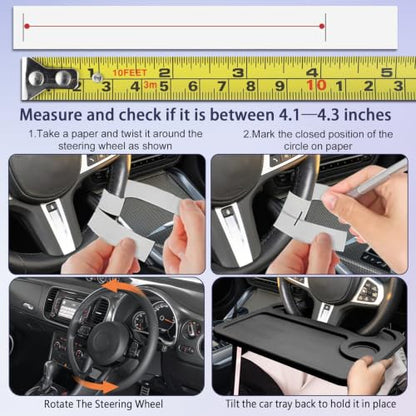 1 10FEET 2 3 4 5
2 3 4 3m 5 6 7 8 9 10 1 2 3

Measure and check if it is between 4.1—4.3 inches

1.Take a paper and twist it around the steering wheel as shown

2.Mark the closed position of the circle on paper

Rotate The Steering Wheel

Tilt the car tray back to hold it in place