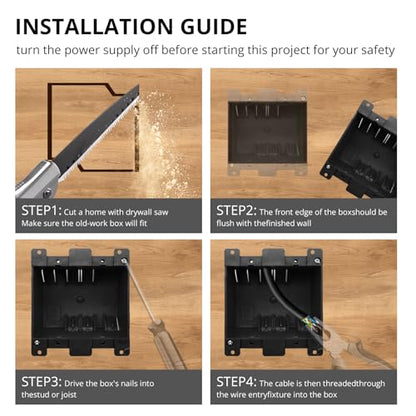 INSTALLATION GUIDE

turn the power supply off before starting this project for your safety

STEP1: Cut a home with drywall saw Make sure the old-work box will fit

STEP2: The front edge of the boxshould be flush with thefinished wall

STEP3: Drive the box's nails into thestud or joist

STEP4: The cable is then threadedthrough the wire entryfixture into the box