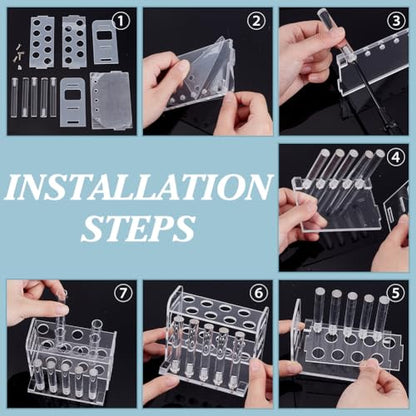 ①

②

③

INSTALLATION STEPS

④

⑦

⑥

⑤