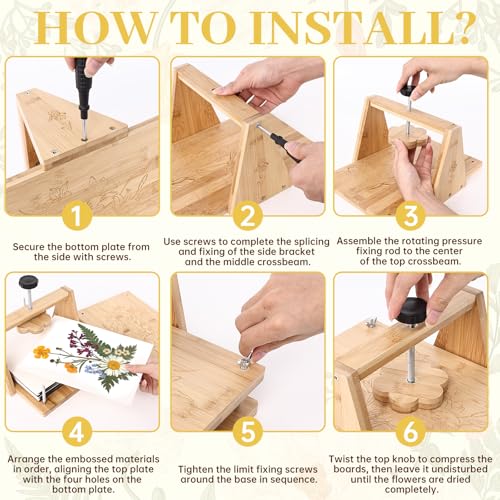 HOW TO INSTALL?

1

Secure the bottom plate from the side with screws.

2

Use screws to complete the splicing and fixing of the side bracket and the middle crossbeam.

3

Assemble the rotating pressure fixing rod to the center of the top crossbeam.

4

Arrange the embossed materials in order, aligning the top plate with the four holes on the bottom plate.

5

Tighten the limit fixing screws around the base in sequence.

6

Twist the top knob to compress the boards, then leave it undisturbed until the flowers are dried completely.