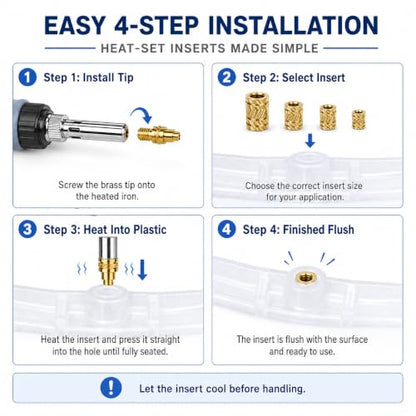 EASY 4-STEP INSTALLATION

HEAT-SET INSERTS MADE SIMPLE

1 Step 1: Install Tip

Screw the brass tip onto the heated iron.

2 Step 2: Select Insert

Choose the correct insert size for your application.

3 Step 3: Heat Into Plastic

Heat the insert and press it straight into the hole until fully seated.

4 Step 4: Finished Flush

The insert is flush with the surface and ready to use.

! Let the insert cool before handling.