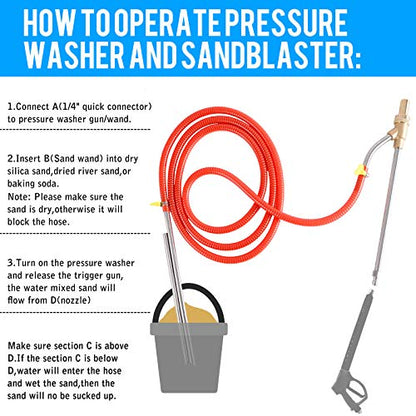 HOW TO OPERATE PRESSURE WASHER AND SANDBLASTER:

1.Connect A(1/4" quick connector) to pressure washer gun/wand.

2.Insert B(Sand wand) into dry silica sand,dried river sand,or baking soda.
Note: Please make sure the sand is dry,otherwise it will block the hose.

3.Turn on the pressure washer and release the trigger gun, the water mixed sand will flow from D(nozzle)

Make sure section C is above D.If the section C is below D,water will enter the hose and wet the sand,then the sand will no be sucked up.