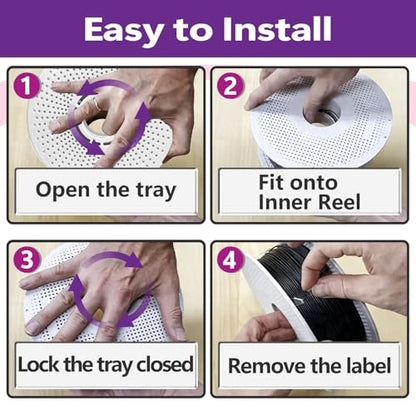 Easy to Install

1
Open the tray

2
Fit onto Inner Reel

3
Lock the tray closed

4
Remove the label