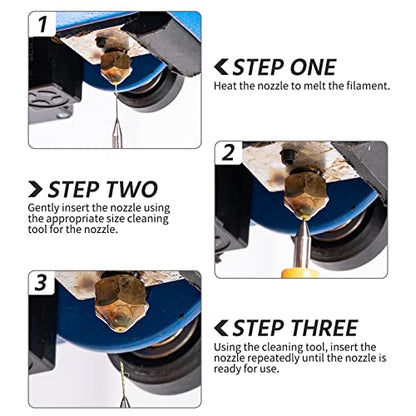 1

STEP ONE
Heat the nozzle to melt the filament.

2

STEP TWO
Gently insert the nozzle using the appropriate size cleaning tool for the nozzle.

3

STEP THREE
Using the cleaning tool, insert the nozzle repeatedly until the nozzle is ready for use.