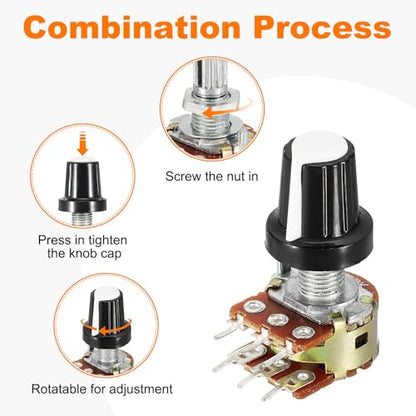 Combination Process

Screw the nut in

Press in tighten the knob cap

Rotatable for adjustment