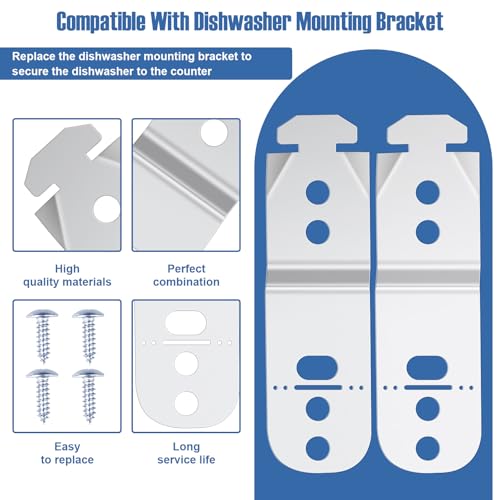 Compatible With Dishwasher Mounting Bracket

Replace the dishwasher mounting bracket to secure the dishwasher to the counter

High quality materials

Perfect combination

Easy to replace

Long service life