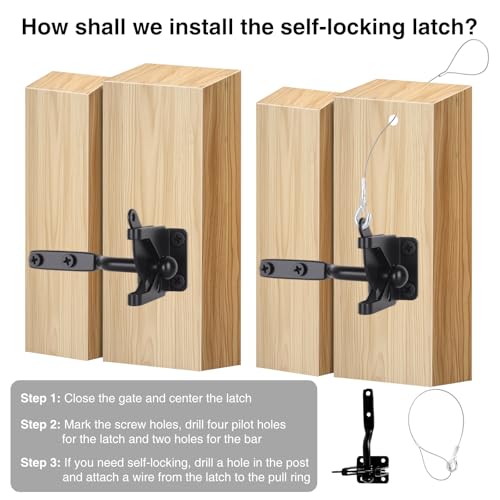 How shall we install the self-locking latch?

Step 1: Close the gate and center the latch

Step 2: Mark the screw holes, drill four pilot holes for the latch and two holes for the bar

Step 3: If you need self-locking, drill a hole in the post and attach a wire from the latch to the pull ring