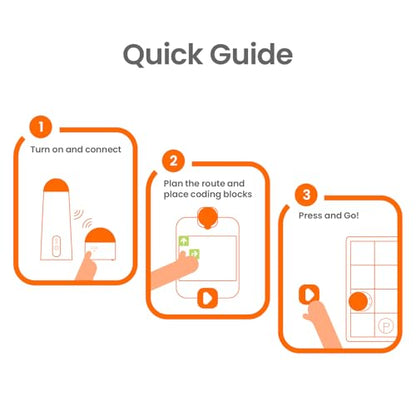 Quick Guide

1
Turn on and connect

2
Plan the route and place coding blocks

3
Press and Go!

P