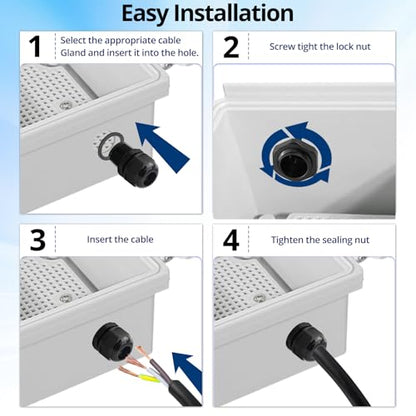 Easy Installation

1

Select the appropriate cable Gland and insert it into the hole.

2

Screw tight the lock nut

3

Insert the cable

4

Tighten the sealing nut