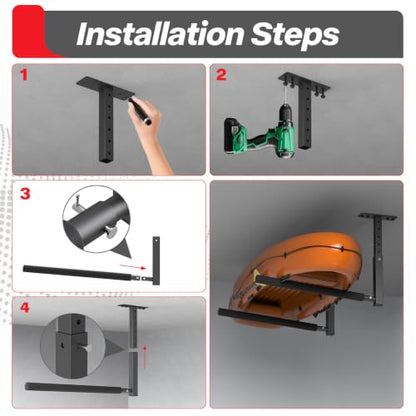 Installation Steps

1

2

3

4