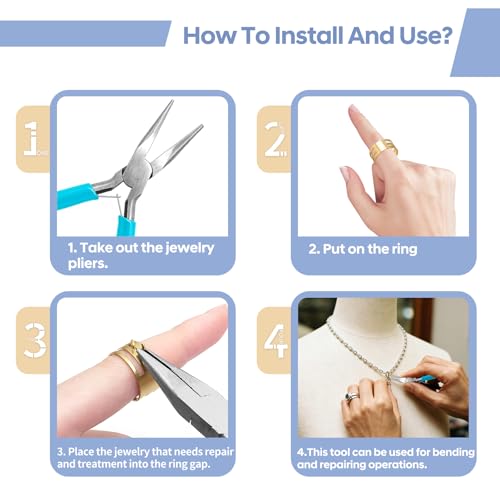 How To Install And Use?

1

1. Take out the jewelry pliers.

2

2. Put on the ring

3

3. Place the jewelry that needs repair and treatment into the ring gap.

4

4.This tool can be used for bending and repairing operations.