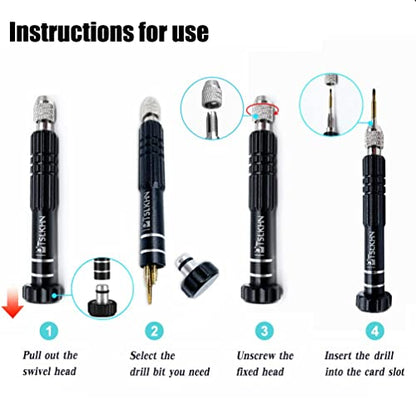 Instructions for use

TSLKHN

TSLKHN

TSLKHN

TSLKHN

1

Pull out the swivel head

2

Select the drill bit you need

3

Unscrew the fixed head

4

Insert the drill into the card slot