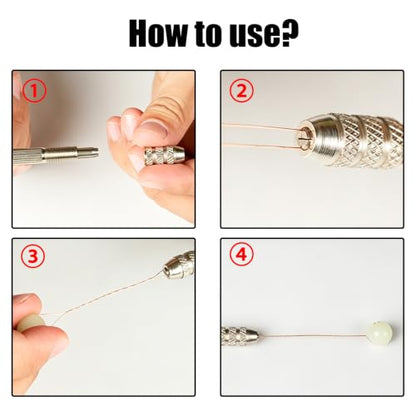 How to use?

①

②

③

④