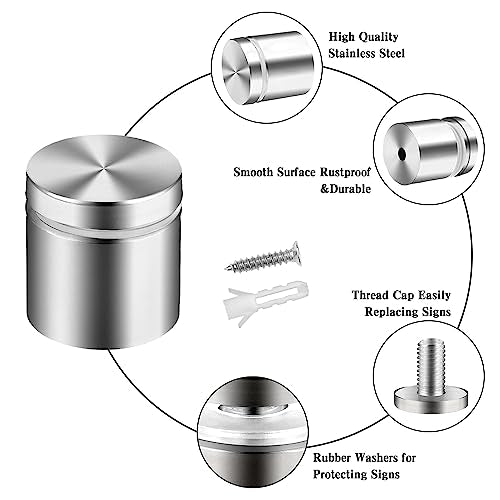 High Quality Stainless Steel

Smooth Surface Rustproof &Durable

Thread Cap Easily Replacing Signs

Rubber Washers for Protecting Signs