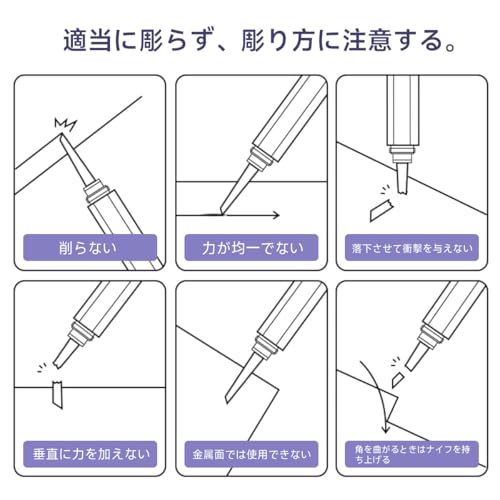 適当に彫らず、彫り方に注意する。

削らない

力が均一でない

落下させて衝撃を与えない

垂直に力を加えない

金属面では使用できない

角を曲がるときはナイフを持ち上げる