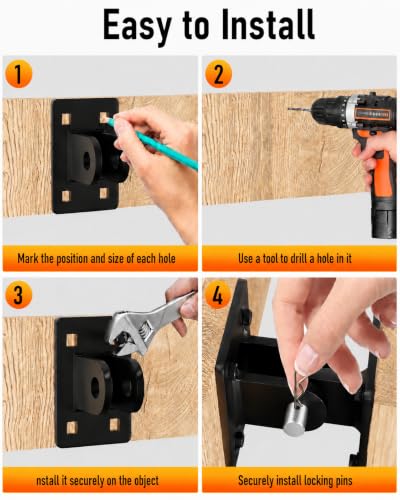 Easy to Install

1

Mark the position and size of each hole

2

Use a tool to drill a hole in it

3

nstall it securely on the object

4

Securely install locking pins