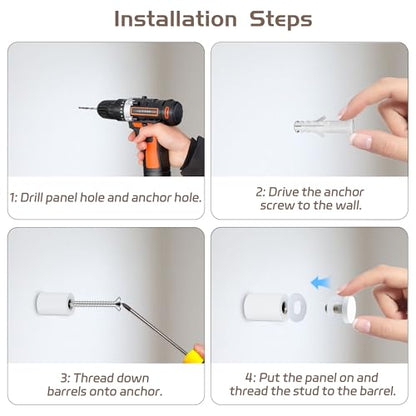 Installation Steps

1: Drill panel hole and anchor hole.

2: Drive the anchor screw to the wall.

3: Thread down barrels onto anchor.

4: Put the panel on and thread the stud to the barrel.