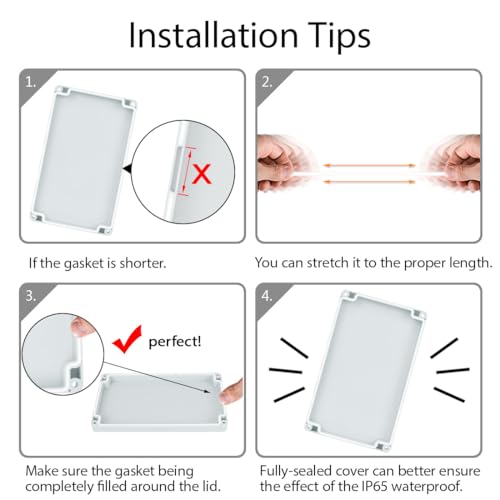 Installation Tips

1.

X

If the gasket is shorter.

2.

You can stretch it to the proper length.

3.

perfect!

Make sure the gasket being completely filled around the lid.

4.

Fully-sealed cover can better ensure the effect of the IP65 waterproof.