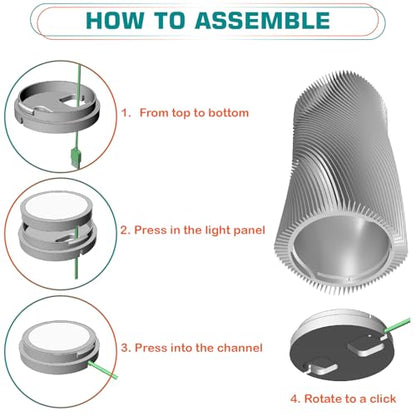 HOW TO ASSEMBLE

1. From top to bottom

2. Press in the light panel

3. Press into the channel

4. Rotate to a click