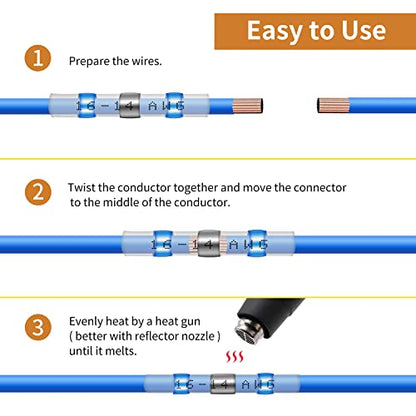 Easy to Use

1 Prepare the wires.

16-14 AWG

2 Twist the conductor together and move the connector to the middle of the conductor.

16-14 AWG

3 Evenly heat by a heat gun ( better with reflector nozzle ) until it melts.

16-14 AWG