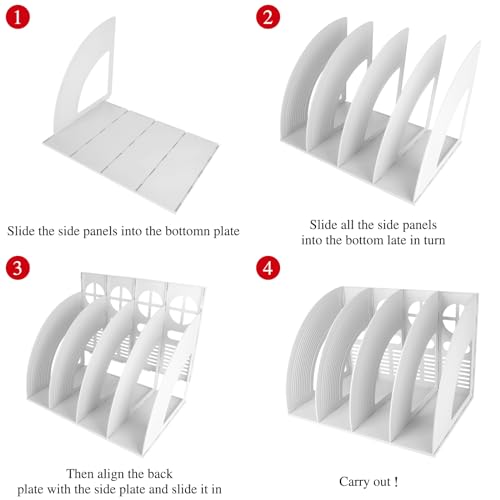 1

Slide the side panels into the bottomn plate

2

Slide all the side panels into the bottom late in turn

3

Then align the back plate with the side plate and slide it in

4

Carry out !