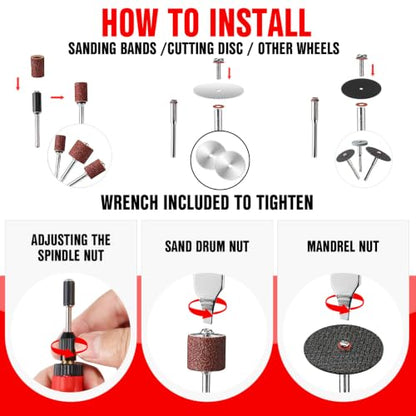 HOW TO INSTALL

SANDING BANDS /CUTTING DISC / OTHER WHEELS

WRENCH INCLUDED TO TIGHTEN

ADJUSTING THE SPINDLE NUT

SAND DRUM NUT

MANDREL NUT