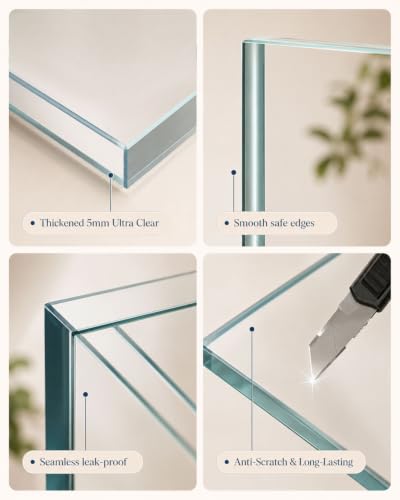 Thickened 5mm Ultra Clear

Smooth safe edges

Seamless leak-proof

Anti-Scratch & Long-Lasting