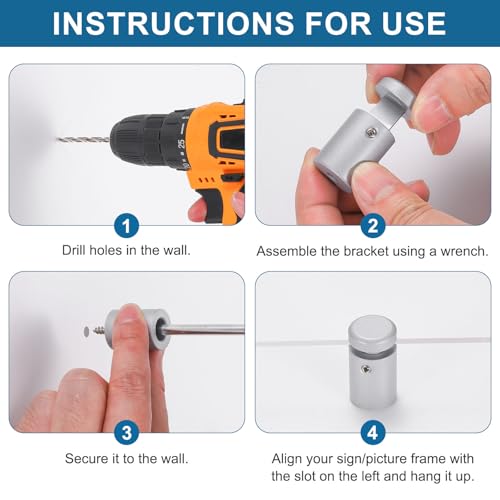 INSTRUCTIONS FOR USE

25

1

Drill holes in the wall.

2

Assemble the bracket using a wrench.

3

Secure it to the wall.

4

Align your sign/picture frame with the slot on the left and hang it up.