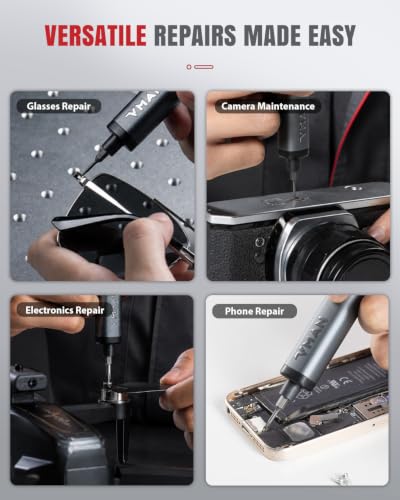 VERSATILE REPAIRS MADE EASY

Glasses Repair

VMAN

Camera Maintenance

Electronics Repair

Phone Repair

VMAN