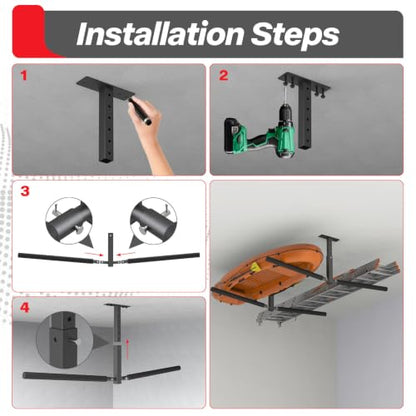 Installation Steps

1

2

3

4