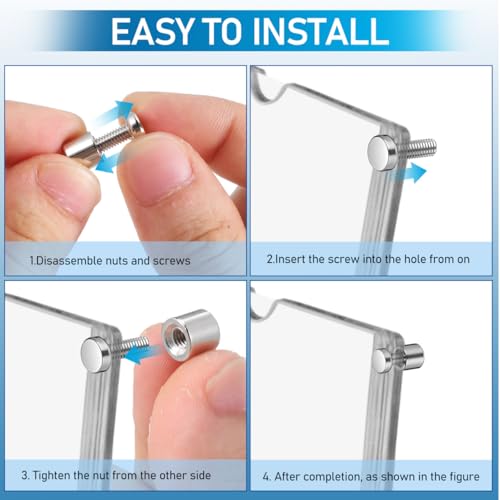 EASY TO INSTALL

1.Disassemble nuts and screws

2.Insert the screw into the hole from on

3. Tighten the nut from the other side

4. After completion, as shown in the figure