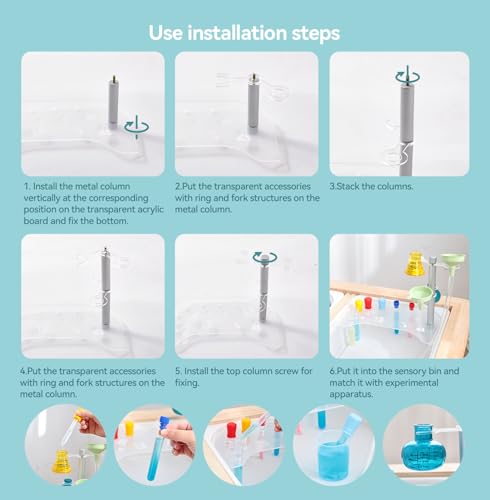 Use installation steps

1. Install the metal column vertically at the corresponding position on the transparent acrylic board and fix the bottom.

2.Put the transparent accessories with ring and fork structures on the metal column.

3.Stack the columns.

4.Put the transparent accessories with ring and fork structures on the metal column.

5. Install the top column screw for fixing.

6.Put it into the sensory bin and match it with experimental apparatus.