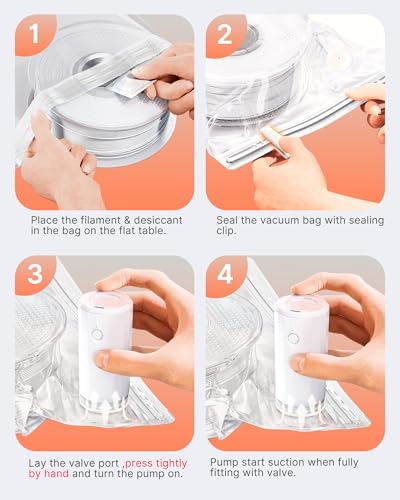 1

Place the filament & desiccant in the bag on the flat table.

2

Seal the vacuum bag with sealing clip.

3

Lay the valve port ,press tightly by hand and turn the pump on.

4

Pump start suction when fully fitting with valve.