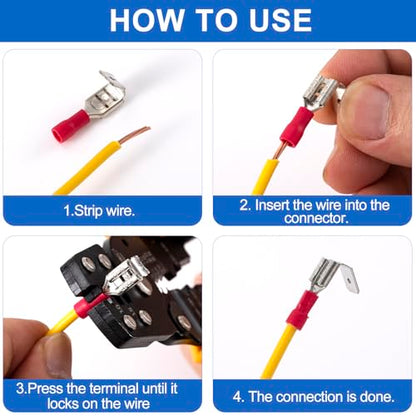 HOW TO USE

1.Strip wire.

2. Insert the wire into the connector.

3.Press the terminal until it locks on the wire

4. The connection is done.