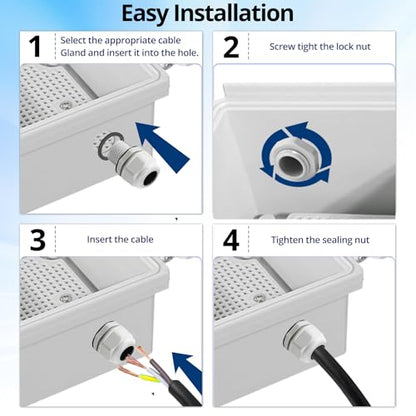 Easy Installation

1
Select the appropriate cable Gland and insert it into the hole.

2
Screw tight the lock nut

3
Insert the cable

4
Tighten the sealing nut