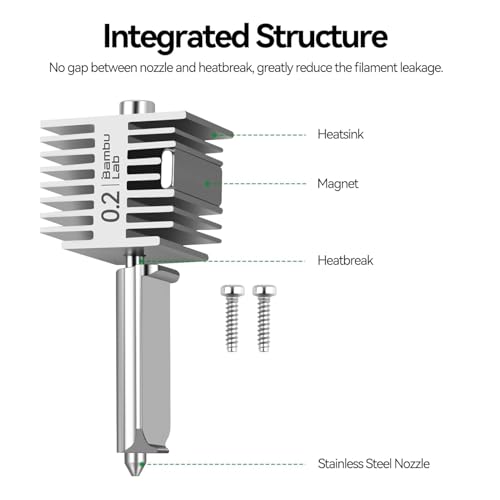 Integrated Structure

No gap between nozzle and heatbreak, greatly reduce the filament leakage.

0.2 | Bambu Lab

Heatsink

Magnet

Heatbreak

Stainless Steel Nozzle