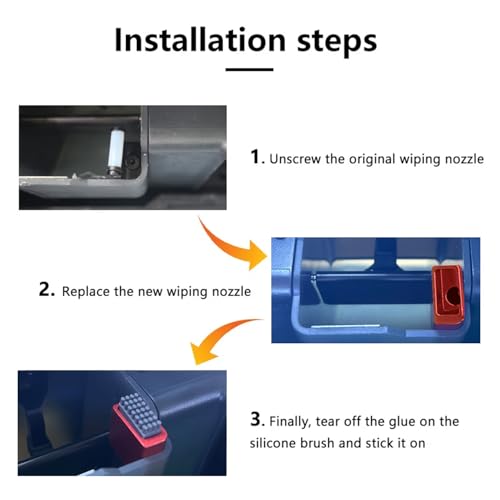 Installation steps

1. Unscrew the original wiping nozzle

2. Replace the new wiping nozzle

3. Finally, tear off the glue on the silicone brush and stick it on