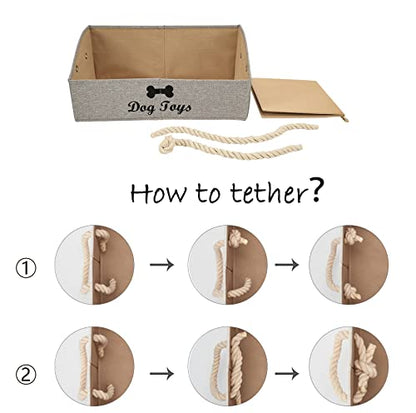 Dog Toys

How to tether?

① → →

② → →