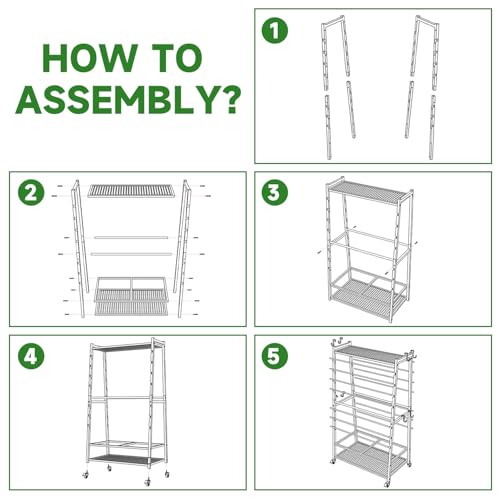 HOW TO ASSEMBLY?

1

2

3

4

5