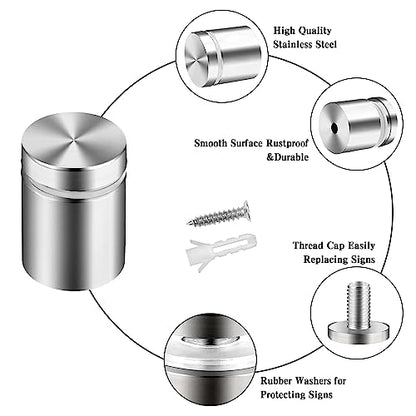 High Quality
Stainless Steel

Smooth Surface Rustproof
&Durable

Thread Cap Easily
Replacing Signs

Rubber Washers for
Protecting Signs