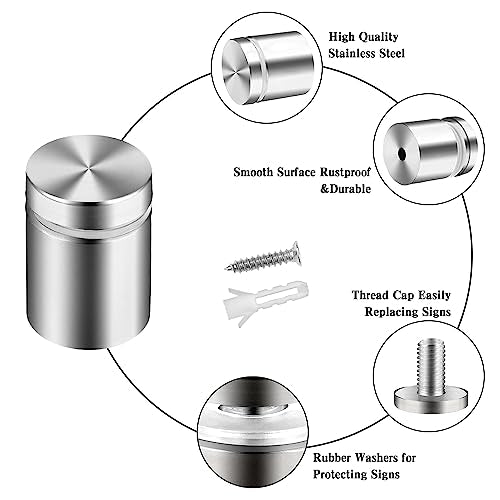 High Quality Stainless Steel

Smooth Surface Rustproof &Durable

Thread Cap Easily Replacing Signs

Rubber Washers for Protecting Signs