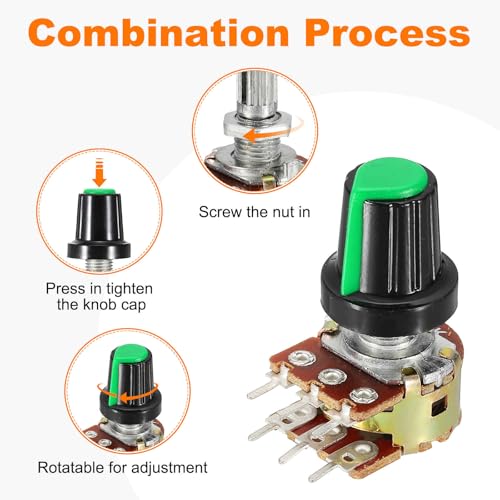 Combination Process

Screw the nut in

Press in tighten the knob cap

Rotatable for adjustment