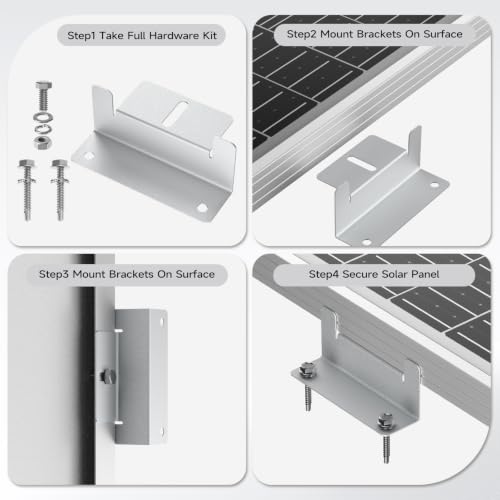 Step1 Take Full Hardware Kit

Step2 Mount Brackets On Surface

Step3 Mount Brackets On Surface

Step4 Secure Solar Panel