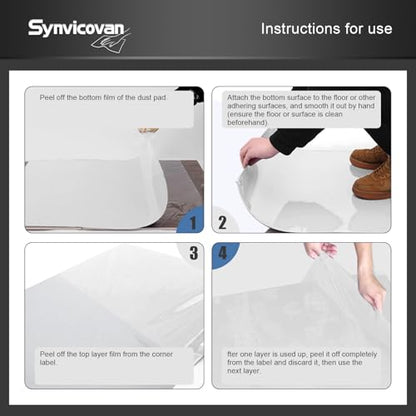 Synvicovan

Instructions for use

Peel off the bottom film of the dust pad

1

Attach the bottom surface to the floor or other adhering surfaces, and smooth it out by hand (ensure the floor or surface is clean beforehand).

2

3

Peel off the top layer film from the corner label.

4

fter one layer is used up, peel it off completely from the label and discard it, then use the next layer.