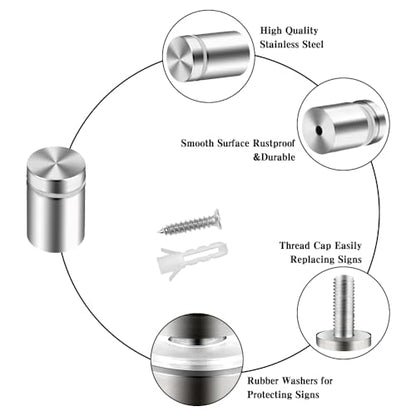 High Quality
Stainless Steel

Smooth Surface Rustproof
&Durable

Thread Cap Easily
Replacing Signs

Rubber Washers for
Protecting Signs