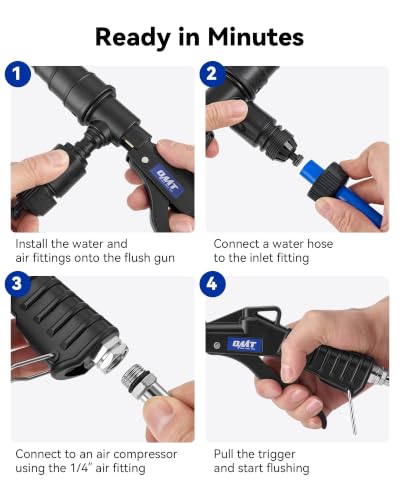 Ready in Minutes

1

Install the water and air fittings onto the flush gun

2

Connect a water hose to the inlet fitting

3

Connect to an air compressor using the 1/4" air fitting

4

Pull the trigger and start flushing