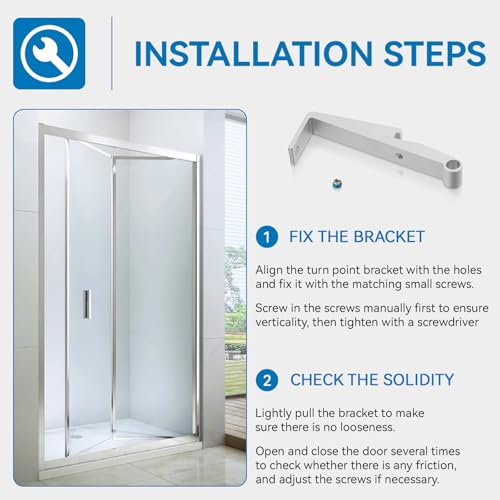 INSTALLATION STEPS

1 FIX THE BRACKET

Align the turn point bracket with the holes and fix it with the matching small screws.

Screw in the screws manually first to ensure verticality, then tighten with a screwdriver

2 CHECK THE SOLIDITY

Lightly pull the bracket to make sure there is no looseness.

Open and close the door several times to check whether there is any friction, and adjust the screws if necessary.