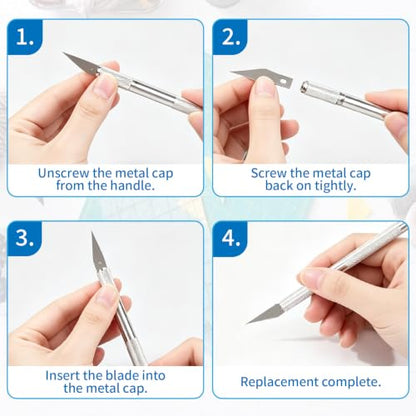 1.

Unscrew the metal cap from the handle.

2.

Screw the metal cap back on tightly.

3.

Insert the blade into the metal cap.

4.

Replacement complete.