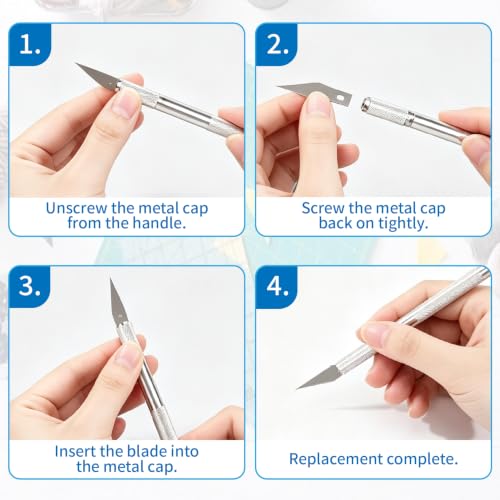 1.

Unscrew the metal cap from the handle.

2.

Screw the metal cap back on tightly.

3.

Insert the blade into the metal cap.

4.

Replacement complete.