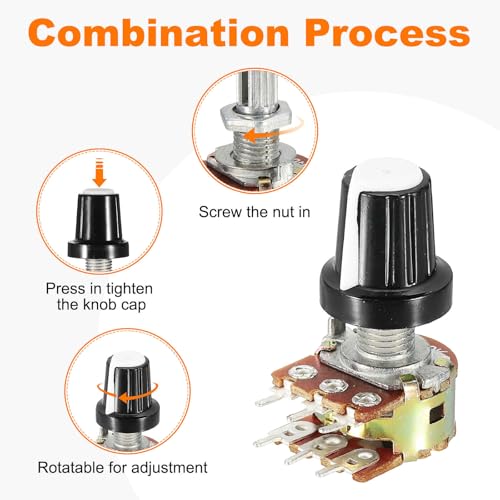 Combination Process

Screw the nut in

Press in tighten the knob cap

Rotatable for adjustment